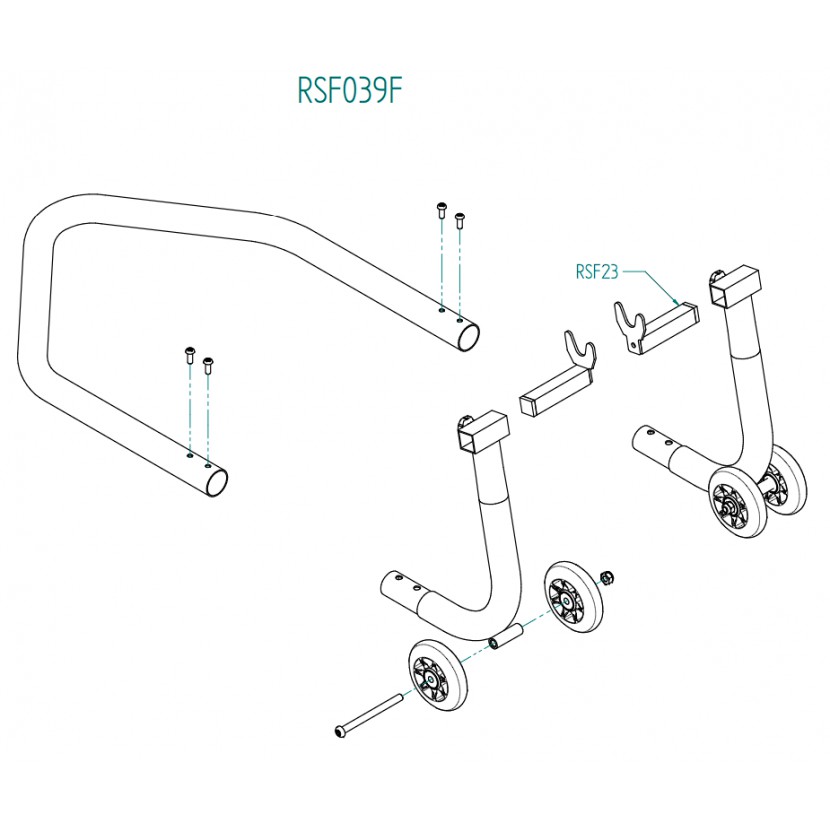 RSF039F

RSF23